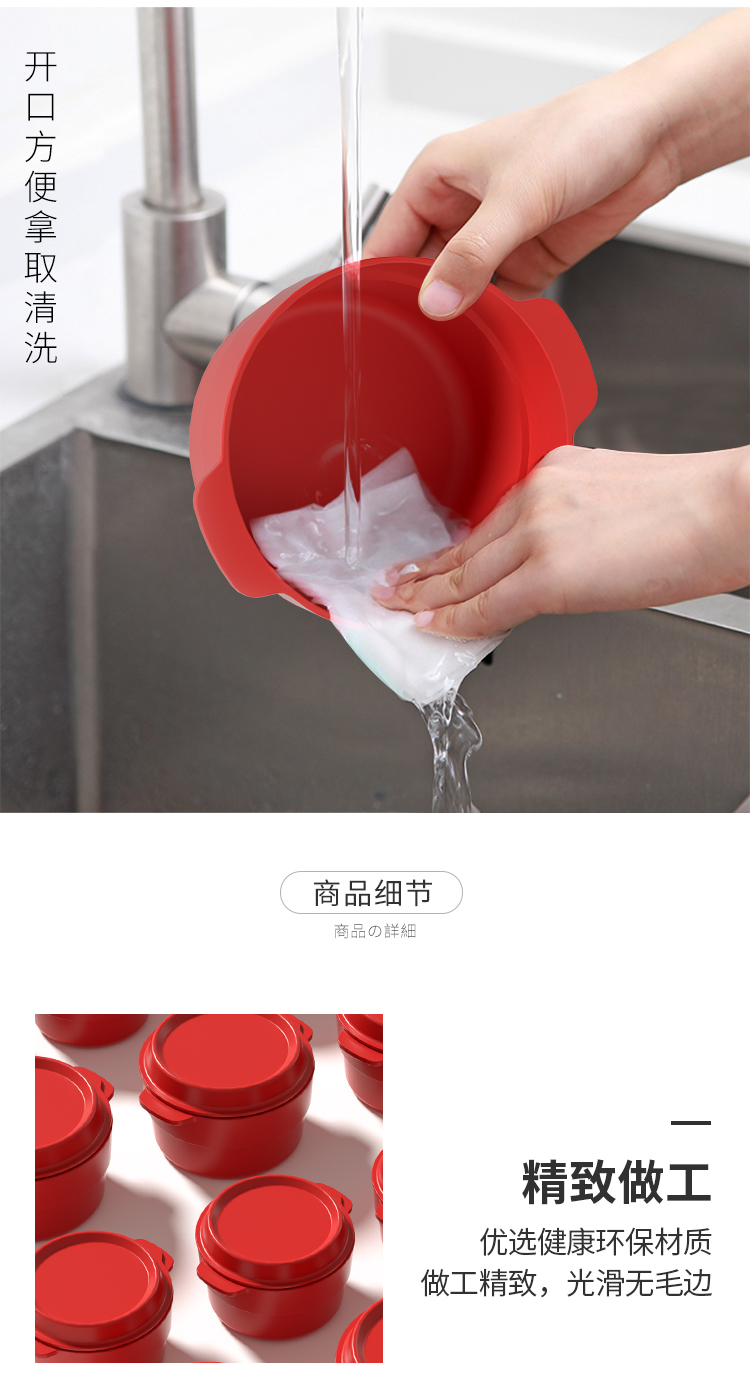 开口方便拿取清洗

商品细节
商品の詳細

精致做工
优选健康环保材质
做工精致，光滑无毛边